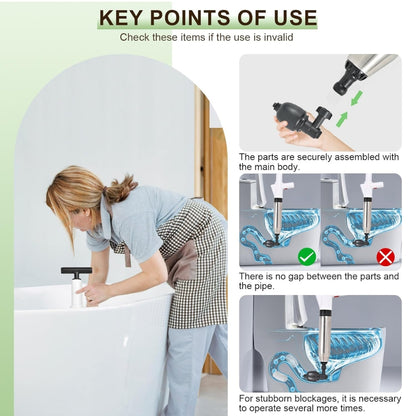 KEY POINTS OF USE
Check these items if the use is invalid

The parts are securely assembled with the main body.

There is no gap between the parts and the pipe.

For stubborn blockages, it is necessary to operate several more times.