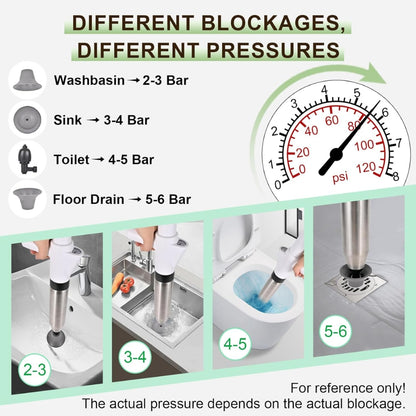 DIFFERENT BLOCKAGES, DIFFERENT PRESSURES

Washbasin → 2-3 Bar

Sink → 3-4 Bar

Toilet → 4-5 Bar

Floor Drain → 5-6 Bar

0 1 2 3 4 5 6 7 8
0 20 40 60 80 100 120
psi

2-3

3-4

4-5

5-6

For reference only!
The actual pressure depends on the actual blockage.