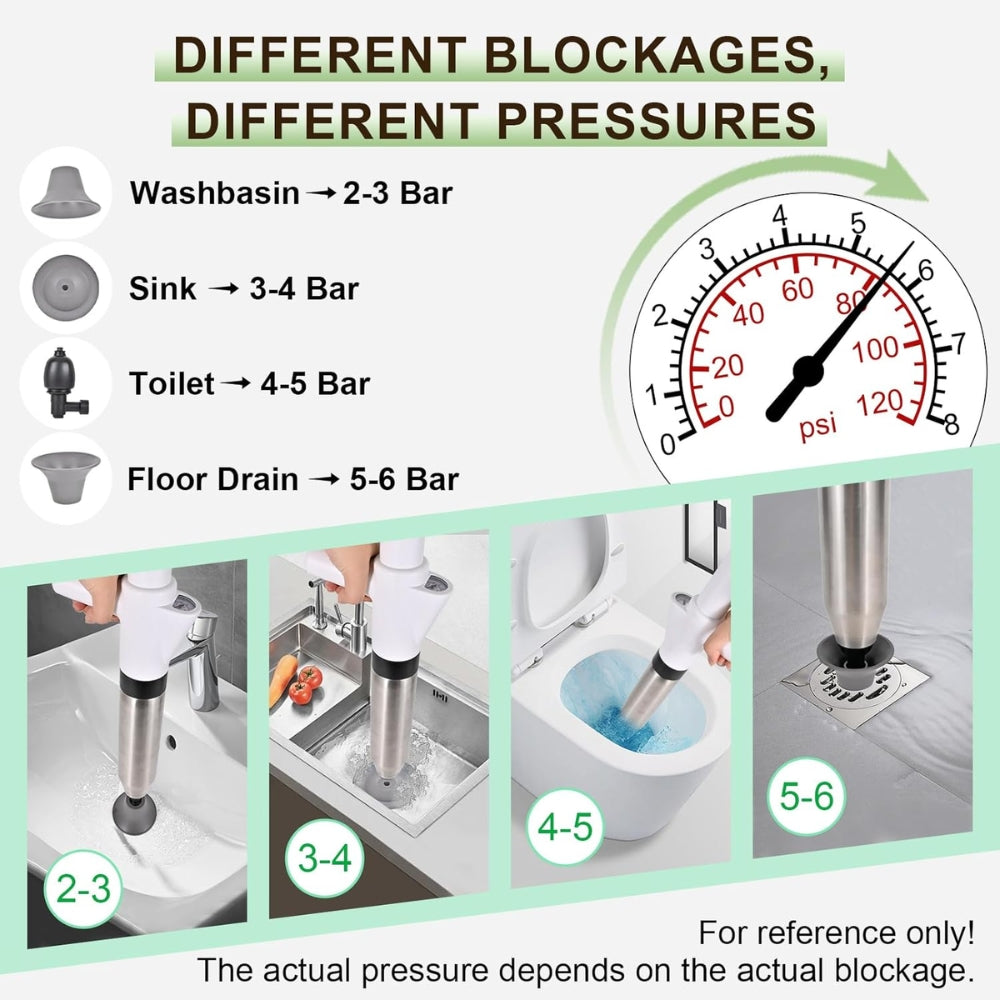 DIFFERENT BLOCKAGES, DIFFERENT PRESSURES

Washbasin → 2-3 Bar

Sink → 3-4 Bar

Toilet → 4-5 Bar

Floor Drain → 5-6 Bar

0 1 2 3 4 5 6 7 8
0 20 40 60 80 100 120
psi

2-3

3-4

4-5

5-6

For reference only!
The actual pressure depends on the actual blockage.