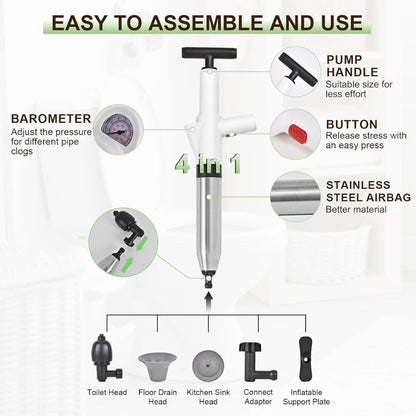 EASY TO ASSEMBLE AND USE

PUMP HANDLE
Suitable size for less effort

BAROMETER
Adjust the pressure for different pipe clogs

BUTTON
Release stress with an easy press

4 in 1

STAINLESS STEEL AIRBAG
Better material

Toilet Head

Floor Drain Head

Kitchen Sink Head

Connect Adapter

Inflatable Support Plate