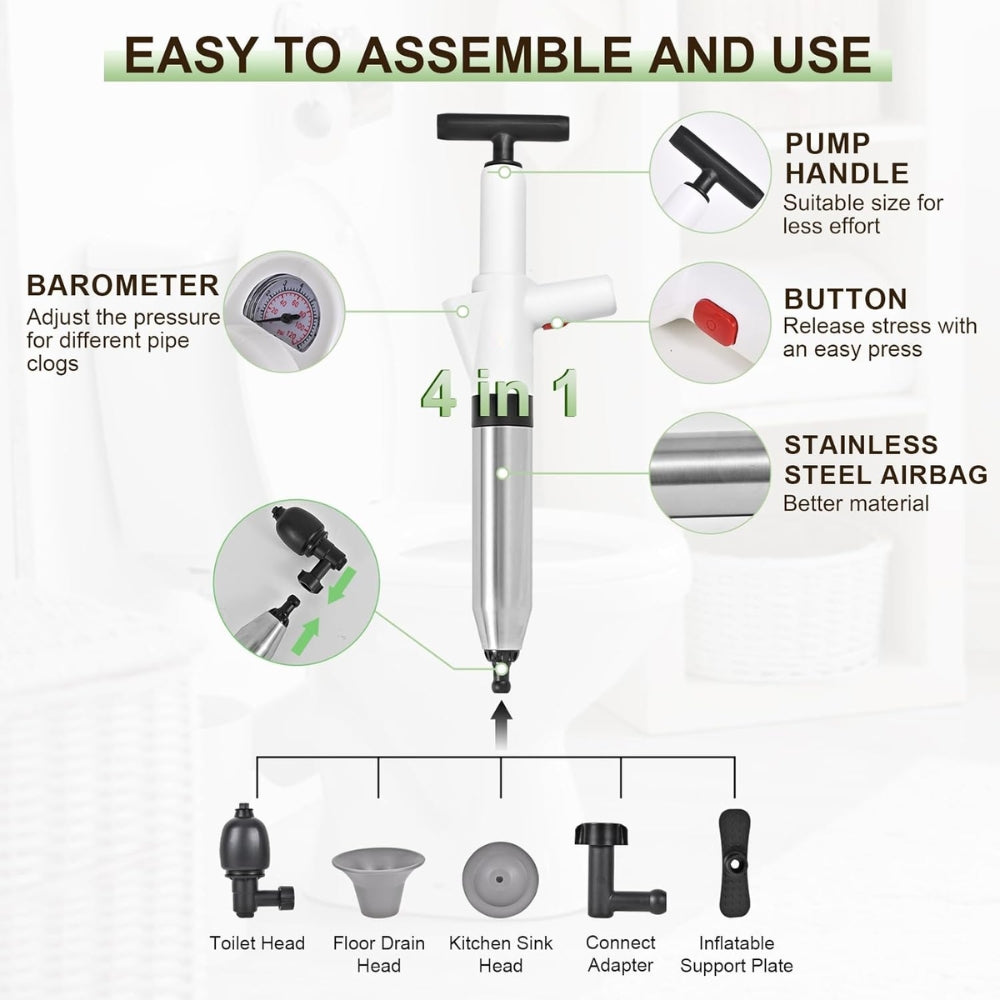 EASY TO ASSEMBLE AND USE

PUMP HANDLE
Suitable size for less effort

BAROMETER
Adjust the pressure for different pipe clogs

BUTTON
Release stress with an easy press

4 in 1

STAINLESS STEEL AIRBAG
Better material

Toilet Head

Floor Drain Head

Kitchen Sink Head

Connect Adapter

Inflatable Support Plate